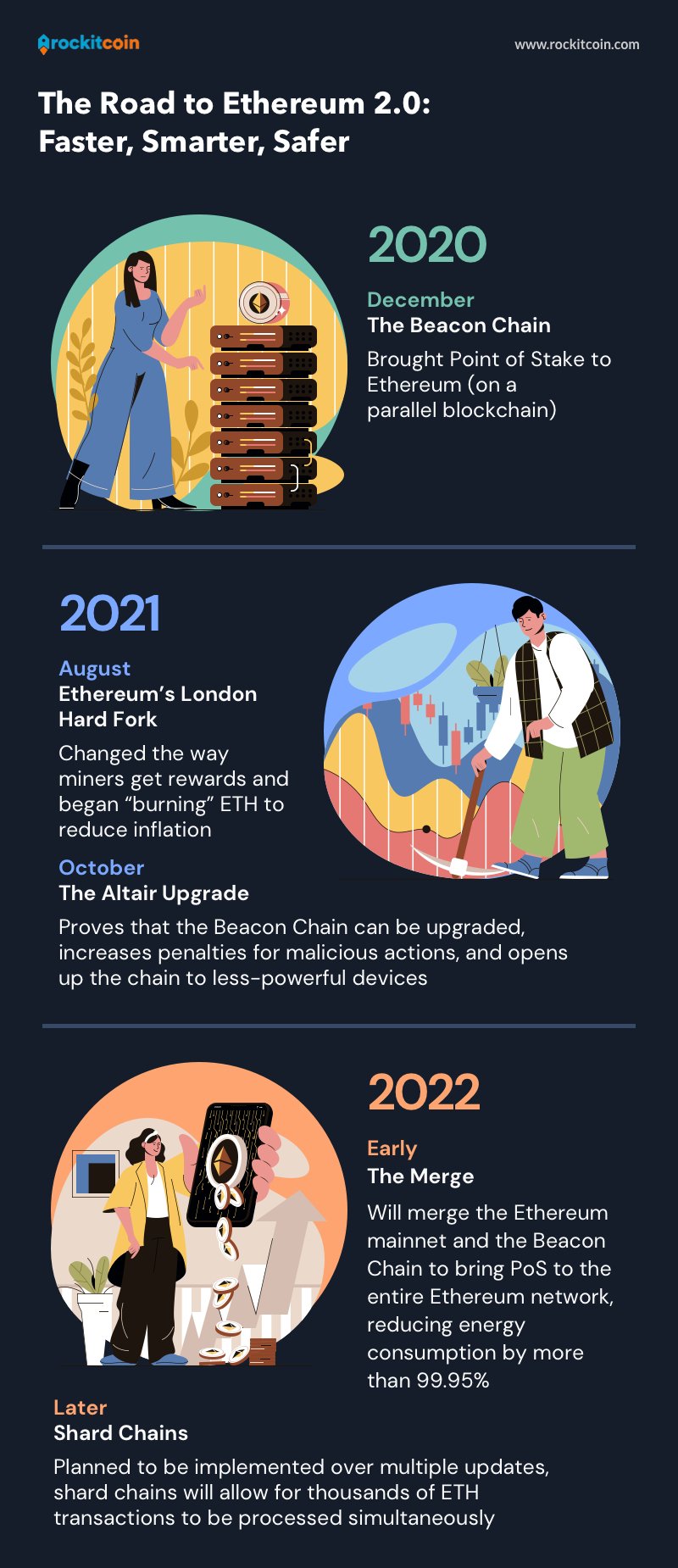 rockitcoin

www.rockitcoin.com

The Road to Ethereum 2.0: Faster, Smarter, Safer

2020

December
The Beacon Chain

Brought Point of Stake to Ethereum (on a parallel blockchain)

2021

August
Ethereum's London Hard Fork

Changed the way miners get rewards and began "burning" ETH to reduce inflation

October
The Altair Upgrade

Proves that the Beacon Chain can be upgraded, increases penalties for malicious actions, and opens up the chain to less-powerful devices

2022

Early
The Merge

Will merge the Ethereum mainnet and the Beacon Chain to bring PoS to the entire Ethereum network, reducing energy consumption by more than 99.95%

Later
Shard Chains

Planned to be implemented over multiple updates, shard chains will allow for thousands of ETH transactions to be processed simultaneously